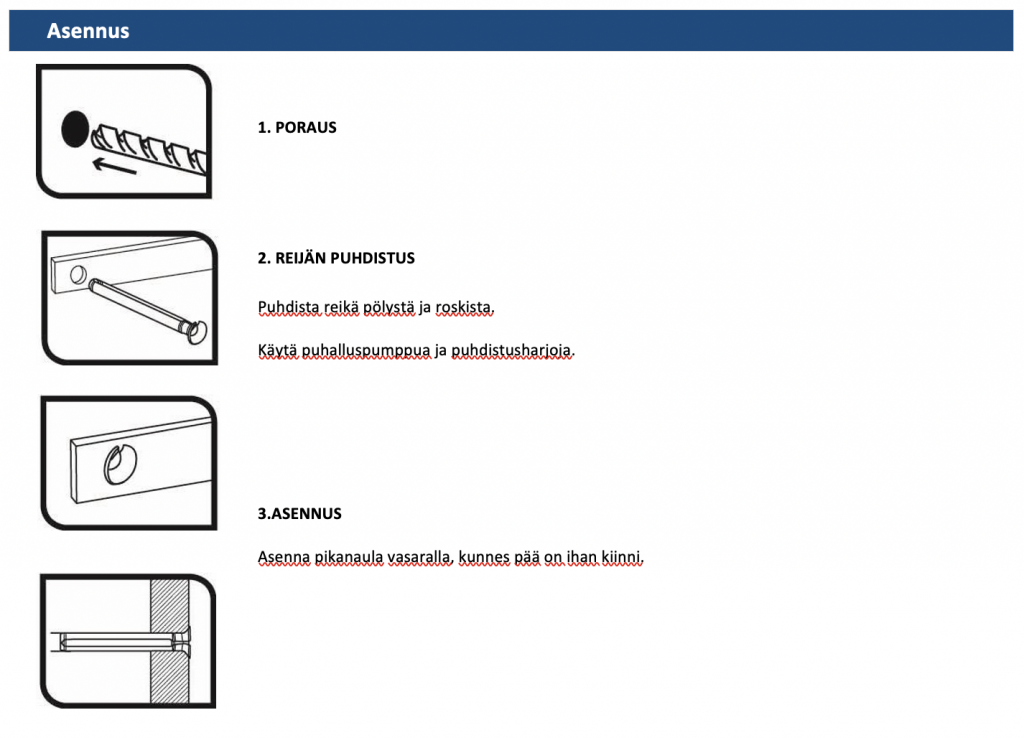 Asennus

1. PORAUS

2. REIJÄN PUHDISTUS

Puhdista reikä pölystä ja roskista.

Käytä puhalluspumppua ja puhdistusharjoja.

3.ASENNUS

Asenna pikanaula vasaralla, kunnes pää on ihan kiinni.